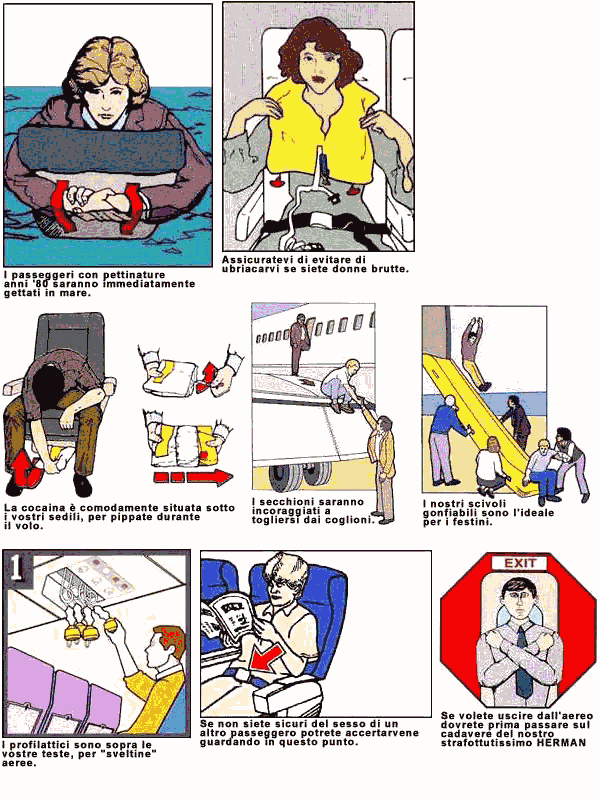 I passeggeri con pettinature anni '80 saranno immediatamente gettati in mare.

Assicuratevi di evitare di ubriacarvi se siete donne brutte.

La cocaina è comodamente situata sotto i vostri sedili, per pippate durante il volo.

I secchioni saranno incoraggiati a togliersi dai coglioni.

I nostri scivoli gonfiabili sono l'ideale per i festini.

1

I profilattici sono sopra le vostre teste, per "sveltine" aeree.

Se non siete sicuri del sesso di un altro passeggero potrete accertarvene guardando in questo punto.

EXIT

Se volete uscire dall'aereo dovrete prima passare sul cadavere del nostro strafottutissimo HERMAN