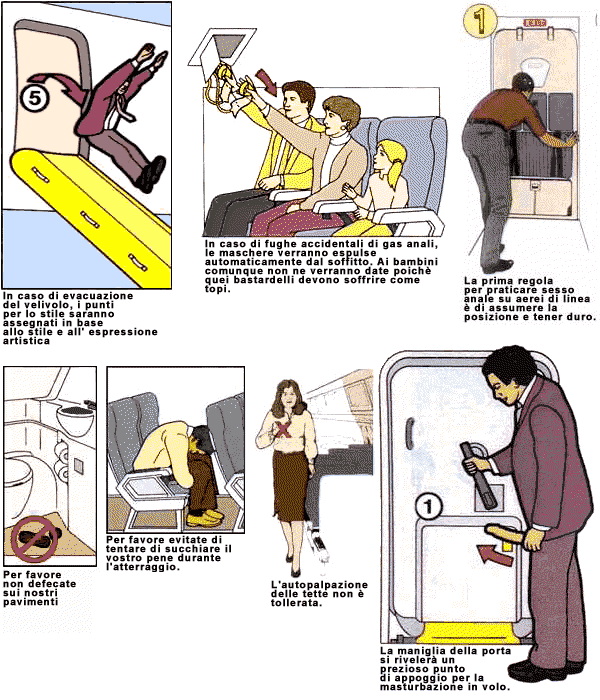 5

In caso di evacuazione del velivolo, i punti per lo stile saranno assegnati in base allo stile e all' espressione artistica

In caso di fughe accidentali di gas anali, le maschere verranno espulse automaticamente dal soffitto. Ai bambini comunque non ne verranno date poichè quei bastardelli devono soffrire come topi.

1

La prima regola per praticare sesso anale su aerei di linea è di assumere la posizione e tener duro.

Per favore non defecate sui nostri pavimenti

Per favore evitate di tentare di succhiare il vostro pene durante l'atterraggio.

L'autopalpazione delle tette non è tollerata.

1

La maniglia della porta si rivelerà un prezioso punto di appoggio per la masturbazione in volo.